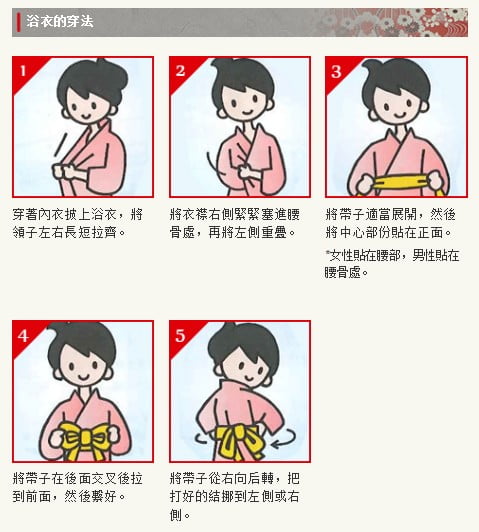 浴衣的穿法

1

穿著內衣披上浴衣，將領子左右長短拉齊。

2

將衣襟右側緊緊塞進腰骨處，再將左側重疊。

3

將帶子適當展開，然後將中心部份貼在正面。

*女性貼在腰部，男性貼在腰骨處。

4

將帶子在後面交叉後拉到前面，然後繫好。

5

將帶子從右向后轉，把打好的結挪到左側或右側。