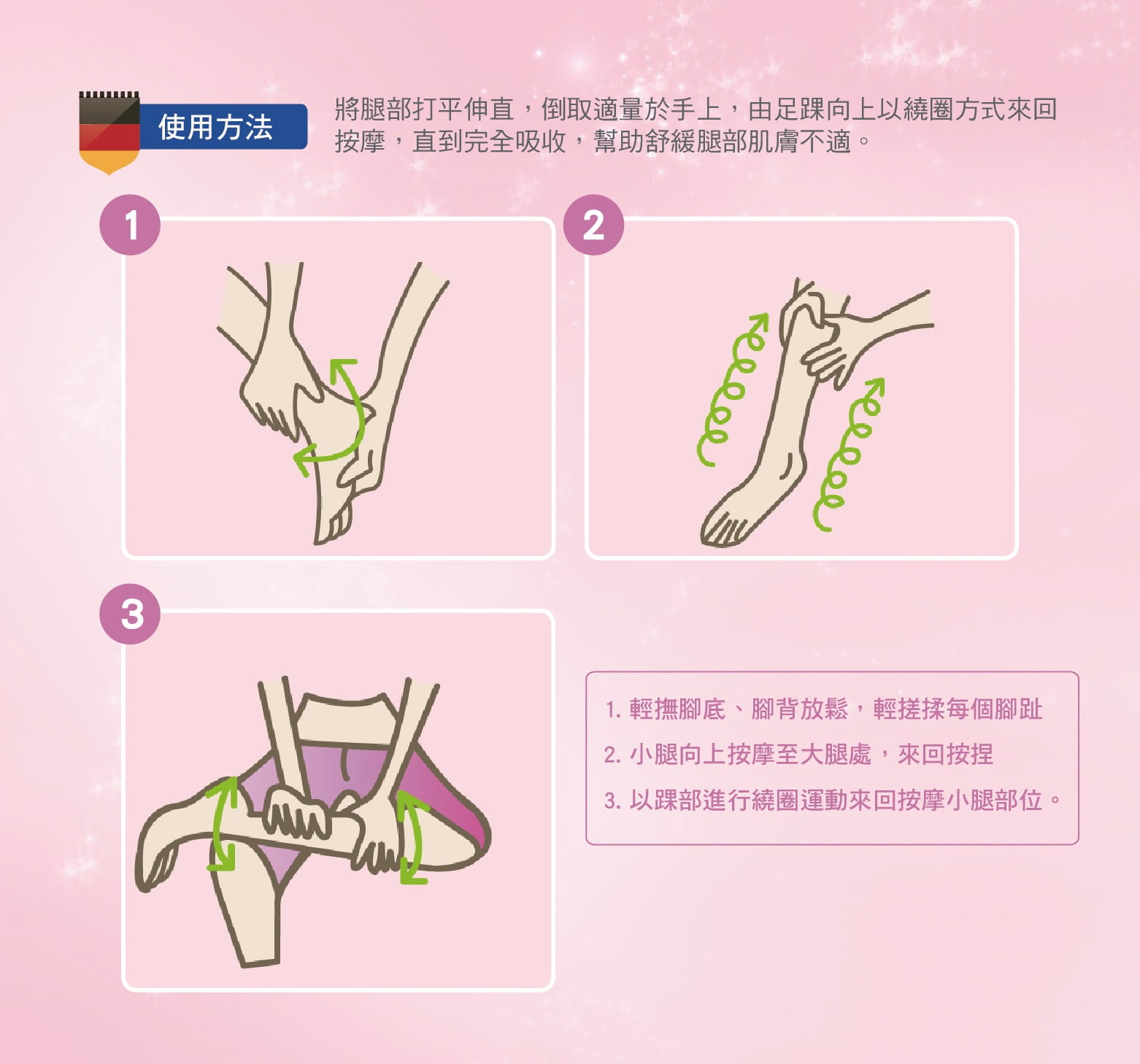 使用方法

將腿部打平伸直，倒取適量於手上，由足踝向上以繞圈方式來回按摩，直到完全吸收，幫助舒緩腿部肌膚不適。

1

2

3

1. 輕撫腳底、腳背放鬆，輕搓揉每個腳趾
2. 小腿向上按摩至大腿處，來回按捏
3. 以踝部進行繞圈運動來回按摩小腿部位。