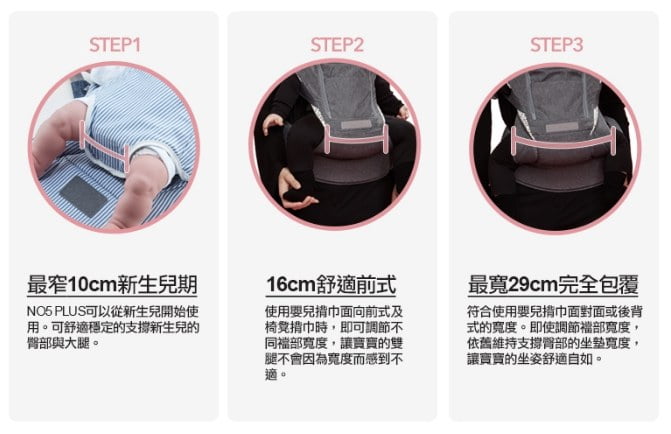 STEP1

最窄10cm新生兒期

NO5 PLUS可以從新生兒開始使用。可舒適穩定的支撐新生兒的臀部與大腿。

STEP2

16cm舒適前式

使用嬰兒揹巾面向前式及椅凳揹巾時，即可調節不同襠部寬度，讓寶寶的雙腿不會因為寬度而感到不適。

STEP3

最寬29cm完全包覆

符合使用嬰兒揹巾面對面或後背式的寬度。即使調節襠部寬度，依舊維持支撐臀部的坐墊寬度，讓寶寶的坐姿舒適自如。